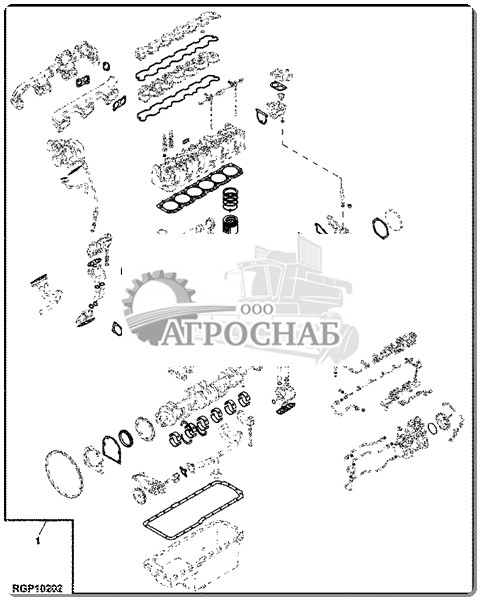 ООО
АГРОСНАБ

1

RGP10202